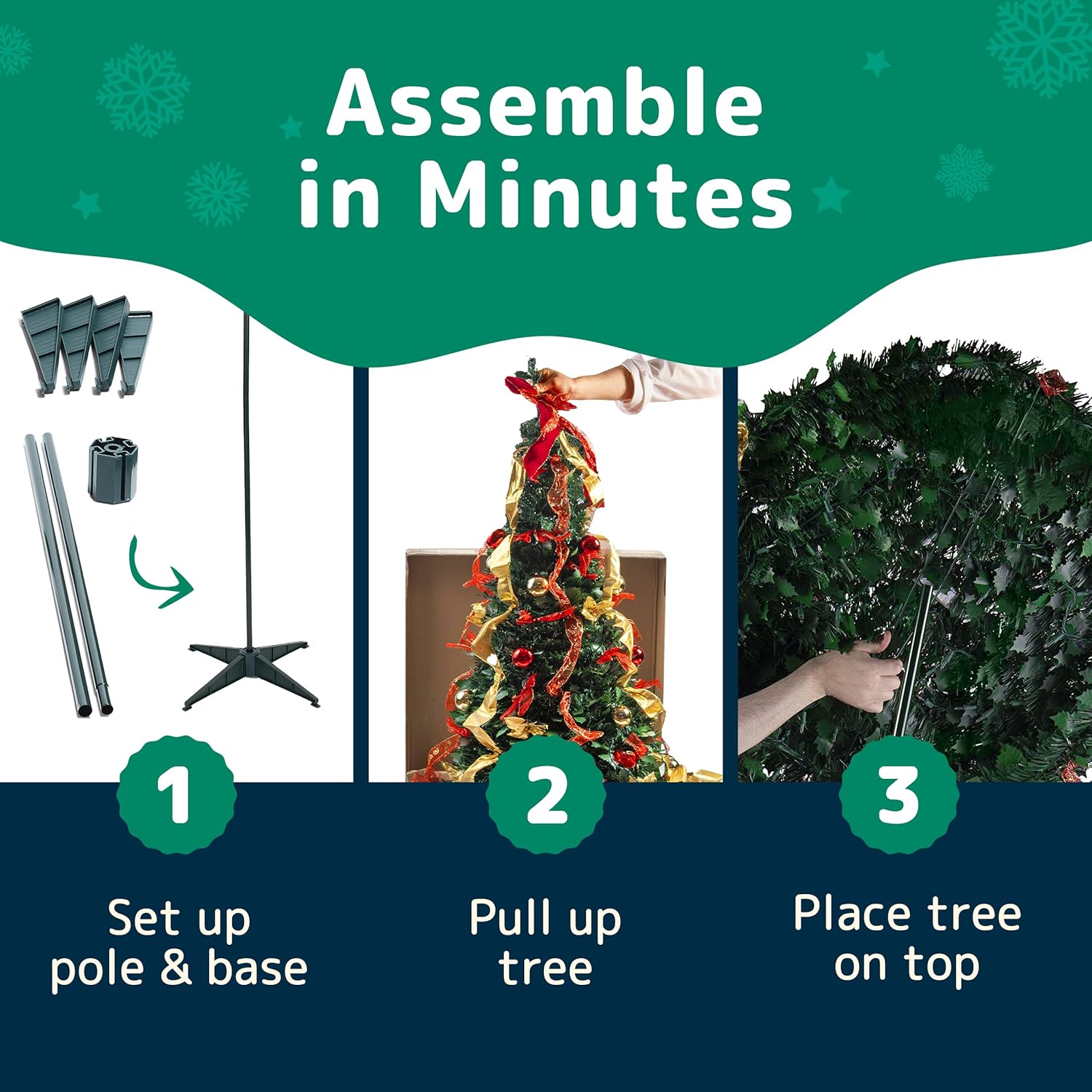 Assemble in Minutes

1

Set up pole & base

2

Pull up tree

3

Place tree on top